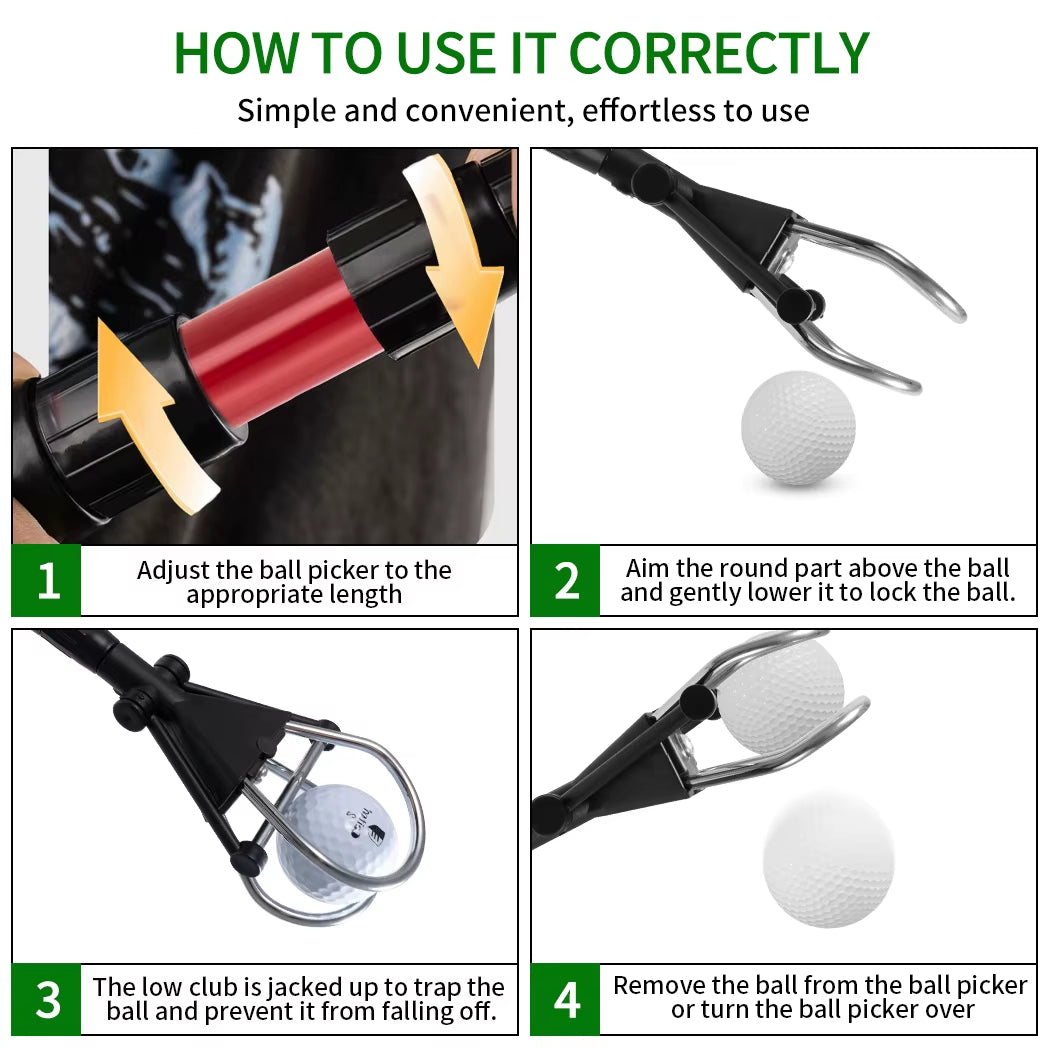 HOW TO USE IT CORRECTLY

Simple and convenient, effortless to use

1 Adjust the ball picker to the appropriate length

2 Aim the round part above the ball and gently lower it to lock the ball.

3 The low club is jacked up to trap the ball and prevent it from falling off.

4 Remove the ball from the ball picker or turn the ball picker over